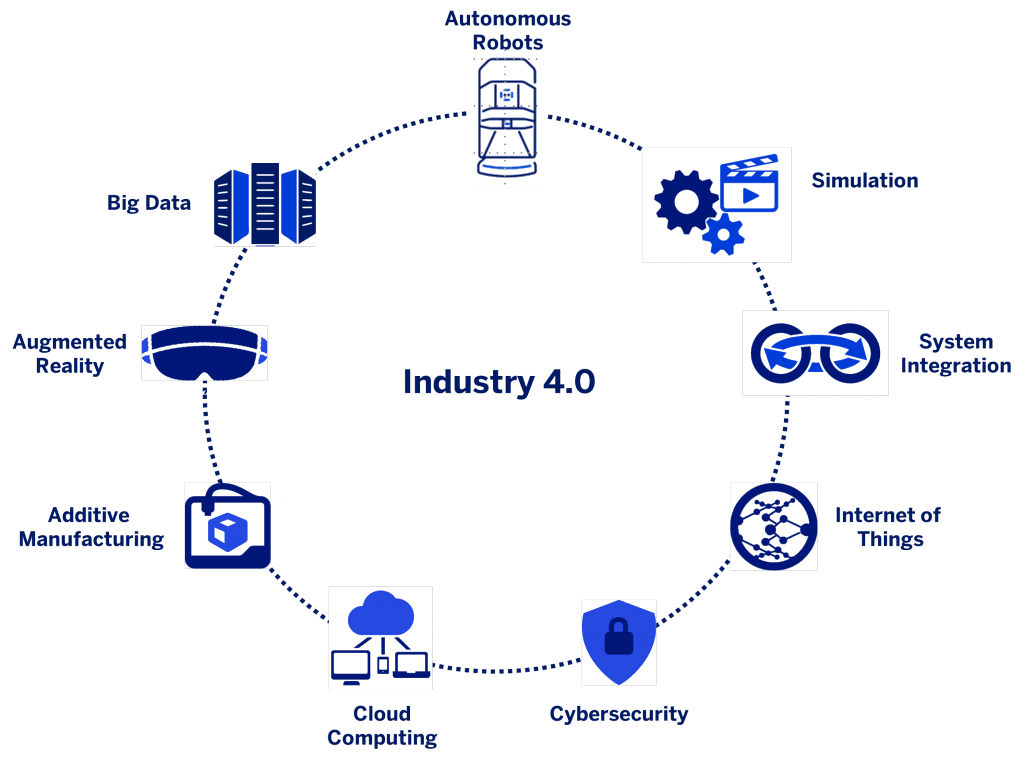 Autonomous Robots

Simulation

System Integration

Internet of Things

Cybersecurity

Cloud Computing

Additive Manufacturing

Augmented Reality

Big Data

Industry 4.0